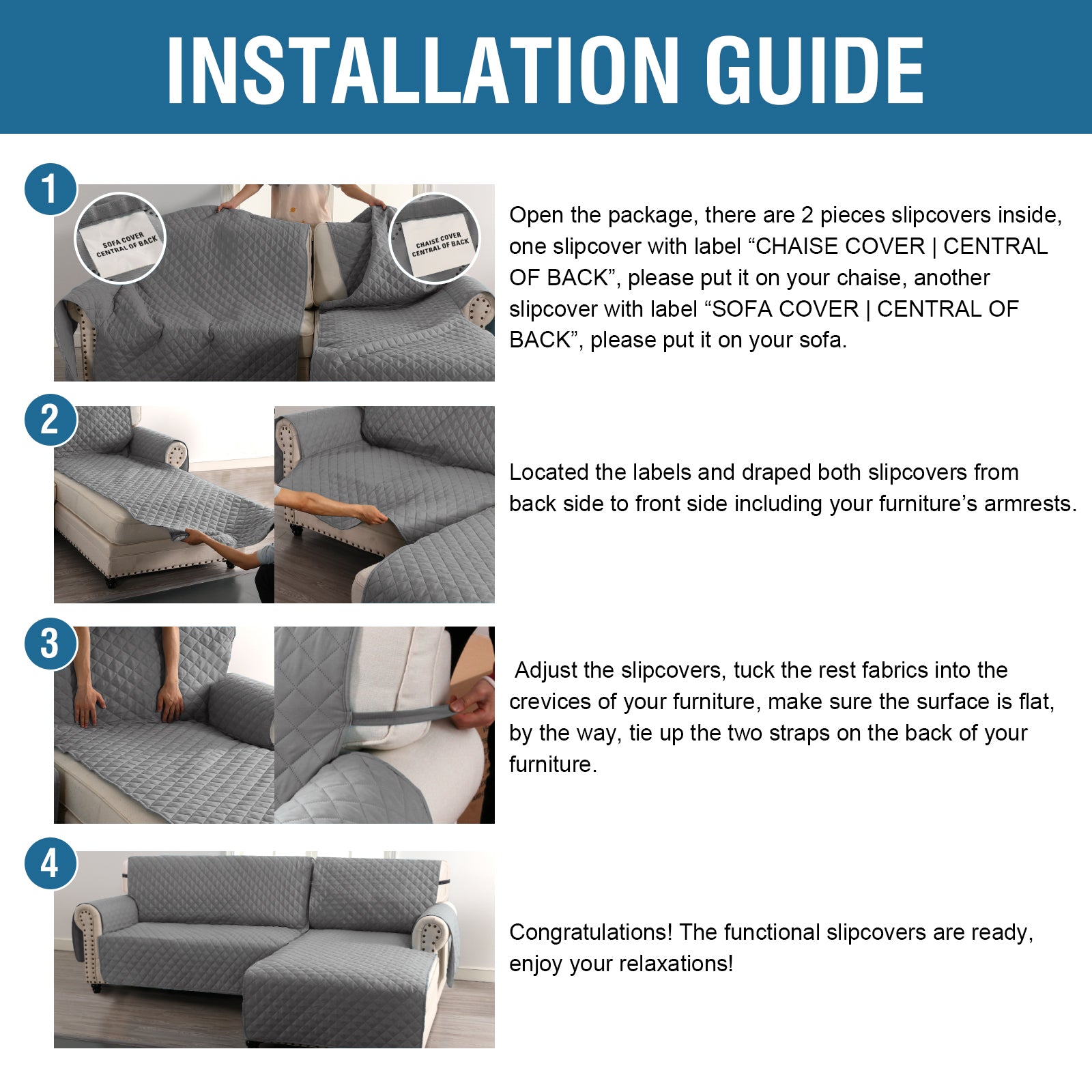 INSTALLATION GUIDE

1

SOFA COVER
CENTRAL OF BACK

CHAISE COVER
CENTRAL OF BACK

Open the package, there are 2 pieces slipcovers inside, one slipcover with label “CHAISE COVER | CENTRAL OF BACK”, please put it on your chaise, another slipcover with label “SOFA COVER | CENTRAL OF BACK”, please put it on your sofa.

2

Located the labels and draped both slipcovers from back side to front side including your furniture’s armrests.

3

Adjust the slipcovers, tuck the rest fabrics into the crevices of your furniture, make sure the surface is flat, by the way, tie up the two straps on the back of your furniture.

4

Congratulations! The functional slipcovers are ready, enjoy your relaxations!