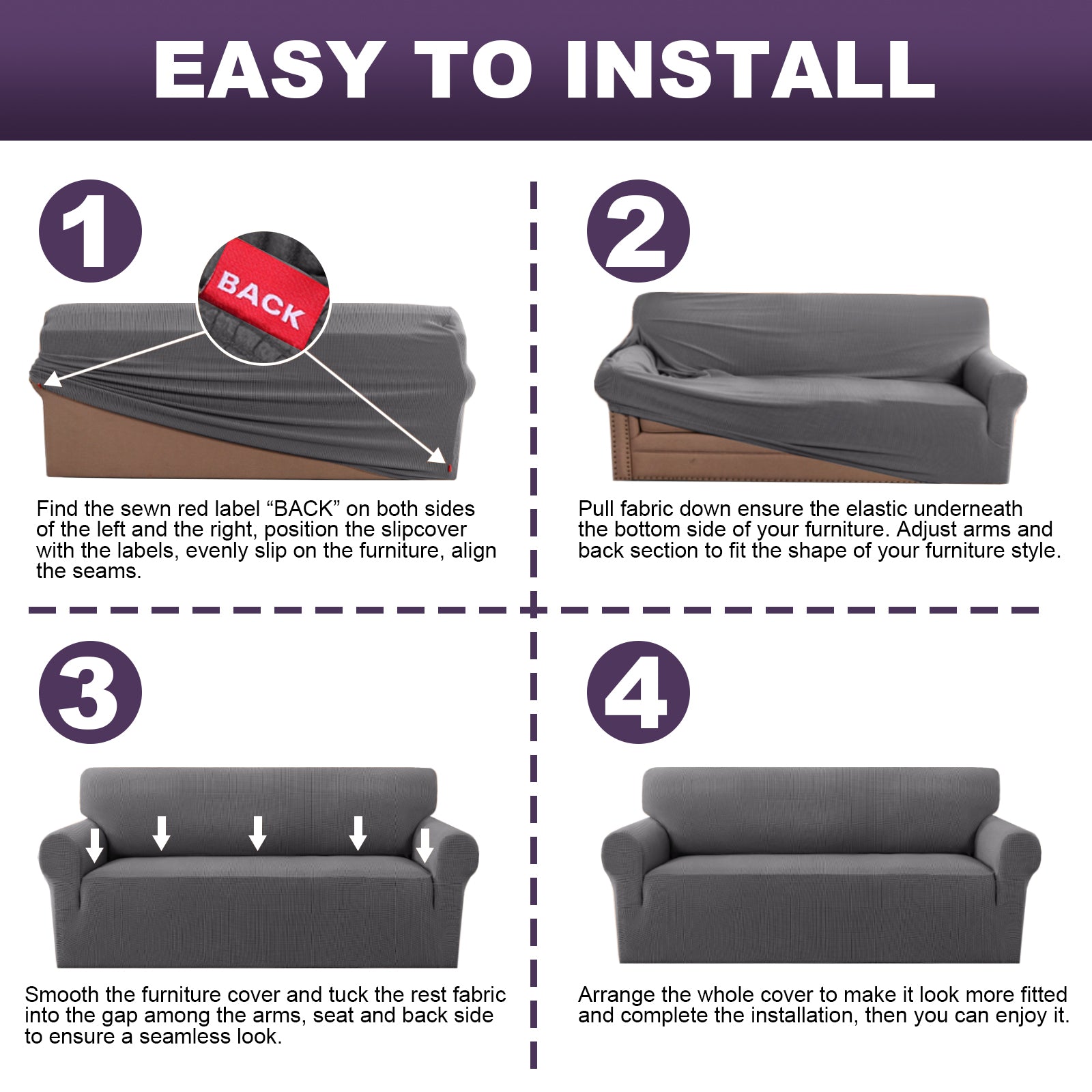 EASY TO INSTALL

1

BACK

Find the sewn red label “BACK” on both sides of the left and the right, position the slipcover with the labels, evenly slip on the furniture, align the seams.

2

Pull fabric down ensure the elastic underneath the bottom side of your furniture. Adjust arms and back section to fit the shape of your furniture style.

3

Smooth the furniture cover and tuck the rest fabric into the gap among the arms, seat and back side to ensure a seamless look.

4

Arrange the whole cover to make it look more fitted and complete the installation, then you can enjoy it.