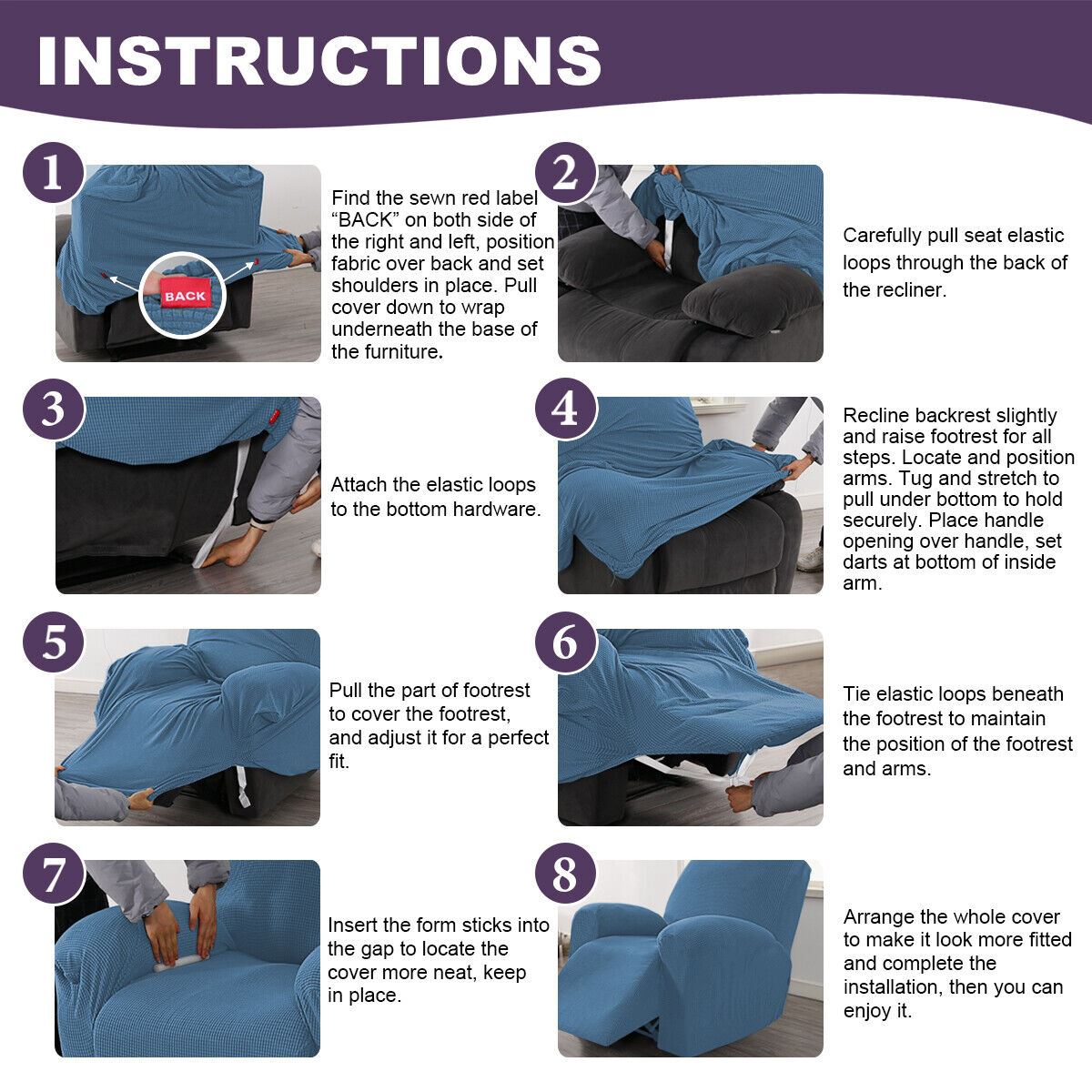 INSTRUCTIONS

1

BACK

Find the sewn red label "BACK" on both side of the right and left, position fabric over back and set shoulders in place. Pull cover down to wrap underneath the base of the furniture.

2

Carefully pull seat elastic loops through the back of the recliner.

3

Attach the elastic loops to the bottom hardware.

4

Recline backrest slightly and raise footrest for all steps. Locate and position arms. Tug and stretch to pull under bottom to hold securely. Place handle opening over handle, set darts at bottom of inside arm.

5

Pull the part of footrest to cover the footrest, and adjust it for a perfect fit.

6

Tie elastic loops beneath the footrest to maintain the position of the footrest and arms.

7

Insert the form sticks into the gap to locate the cover more neat, keep in place.

8

Arrange the whole cover to make it look more fitted and complete the installation, then you can enjoy it.