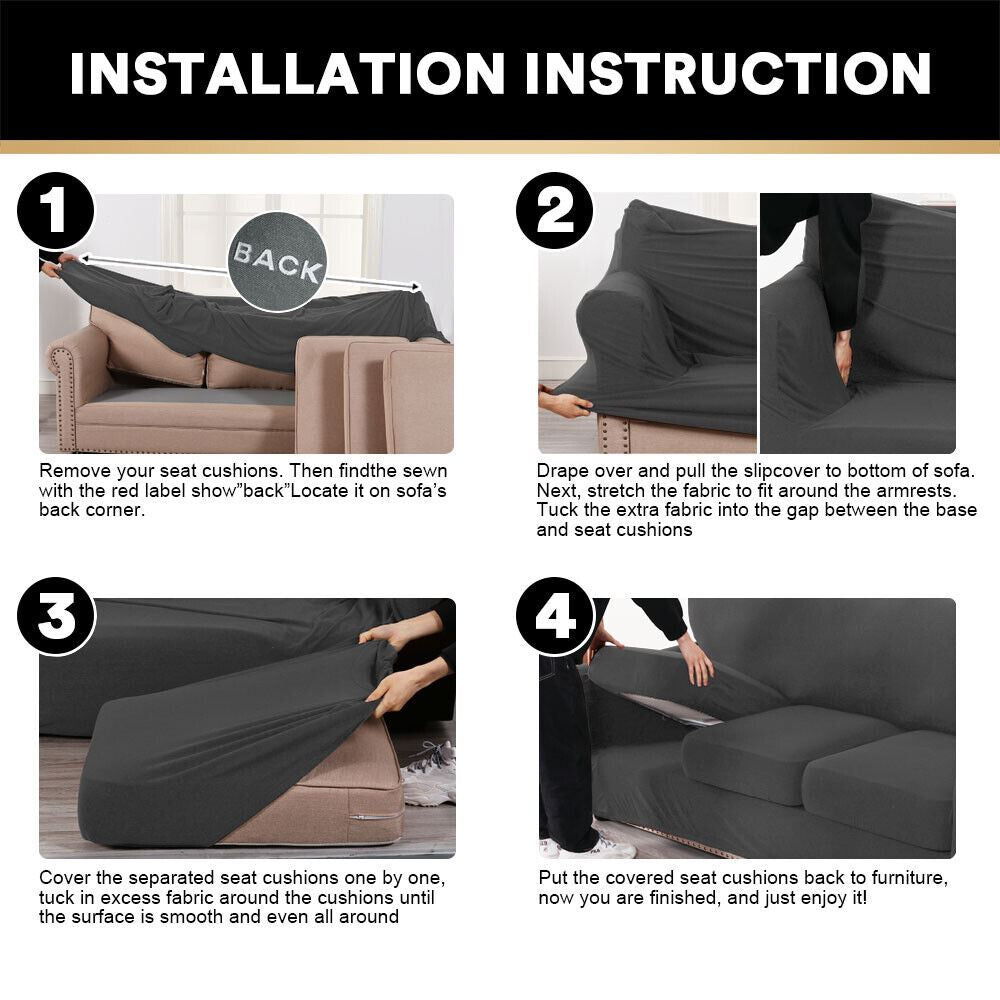 INSTALLATION INSTRUCTION

1

BACK

Remove your seat cushions. Then findthe sewn with the red label show"back"Locate it on sofa's back corner.

2

Drape over and pull the slipcover to bottom of sofa. Next, stretch the fabric to fit around the armrests. Tuck the extra fabric into the gap between the base and seat cushions

3

Cover the separated seat cushions one by one, tuck in excess fabric around the cushions until the surface is smooth and even all around

4

Put the covered seat cushions back to furniture, now you are finished, and just enjoy it!