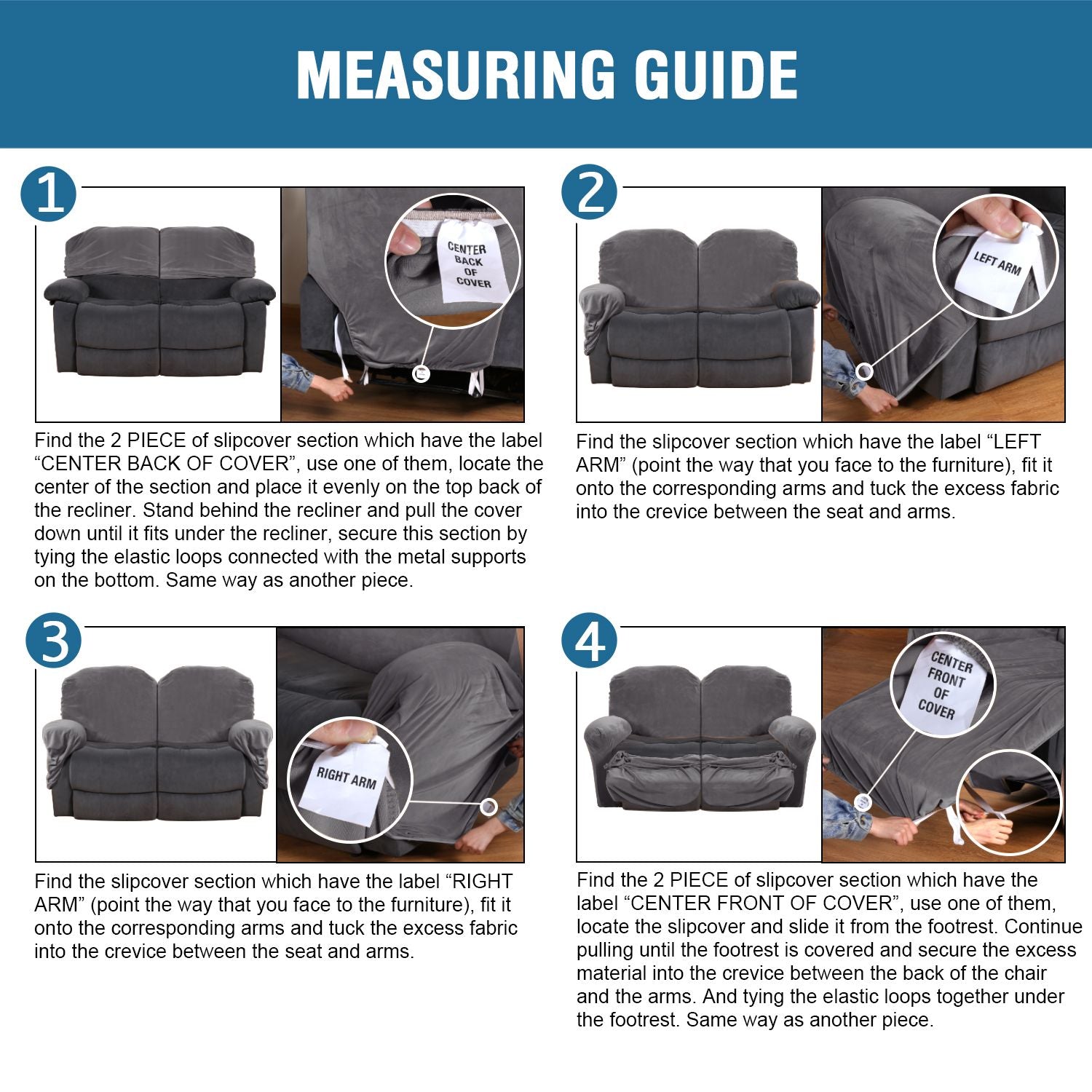 MEASURING GUIDE

1

CENTER BACK OF COVER

Find the 2 PIECE of slipcover section which have the label “CENTER BACK OF COVER”, use one of them, locate the center of the section and place it evenly on the top back of the recliner. Stand behind the recliner and pull the cover down until it fits under the recliner, secure this section by tying the elastic loops connected with the metal supports on the bottom. Same way as another piece.

2

LEFT ARM

Find the slipcover section which have the label “LEFT ARM” (point the way that you face to the furniture), fit it onto the corresponding arms and tuck the excess fabric into the crevice between the seat and arms.

3

RIGHT ARM

Find the slipcover section which have the label “RIGHT ARM” (point the way that you face to the furniture), fit it onto the corresponding arms and tuck the excess fabric into the crevice between the seat and arms.

4

CENTER FRONT OF COVER

Find the 2 PIECE of slipcover section which have the label “CENTER FRONT OF COVER”, use one of them, locate the slipcover and slide it from the footrest. Continue pulling until the footrest is covered and secure the excess material into the crevice between the back of the chair and the arms. And tying the elastic loops together under the footrest. Same way as another piece.