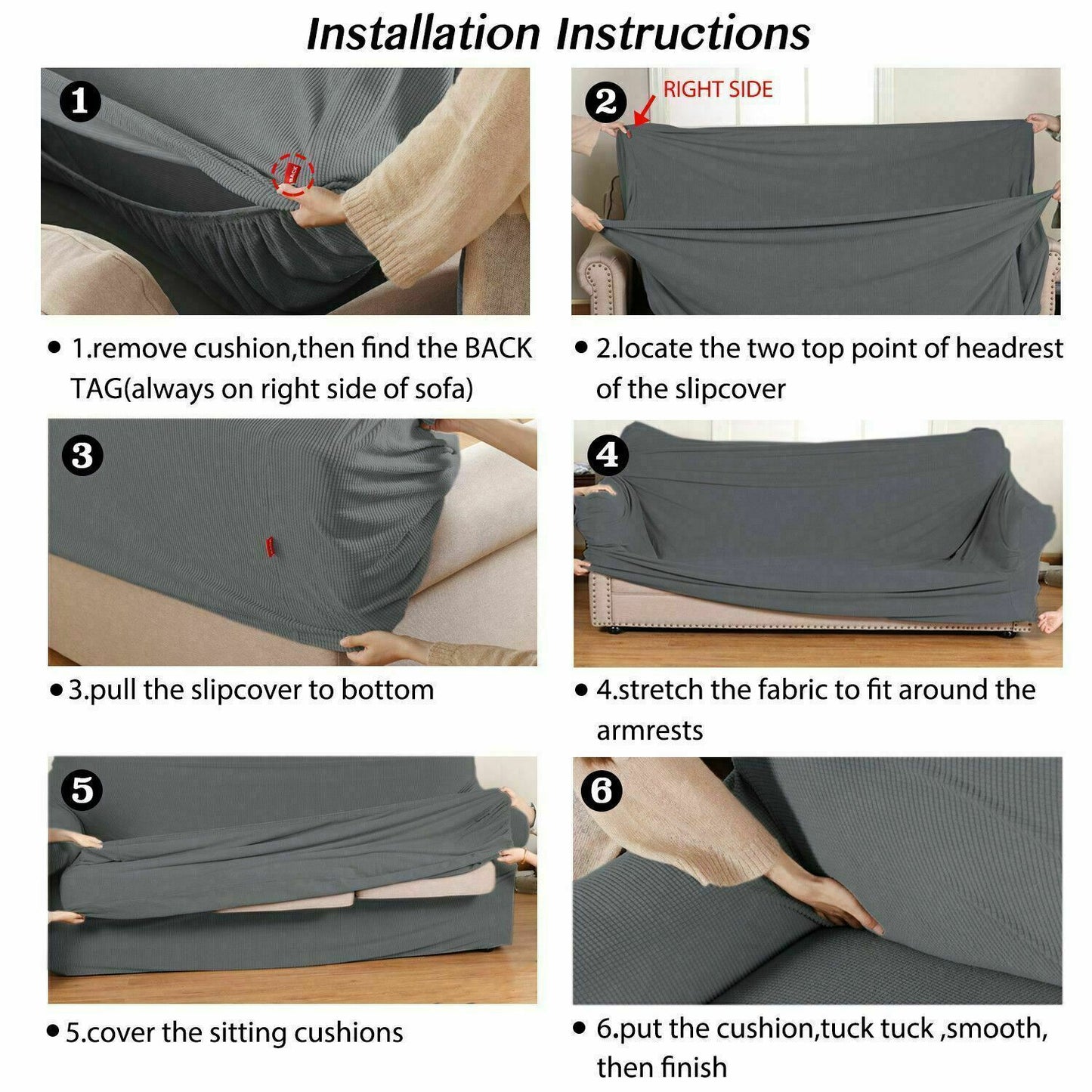 Installation Instructions

1

BACK

• 1.remove cushion,then find the BACK TAG(always on right side of sofa)

2

RIGHT SIDE

• 2.locate the two top point of headrest of the slipcover

3

• 3.pull the slipcover to bottom

4

• 4.stretch the fabric to fit around the armrests

5

• 5.cover the sitting cushions

6

• 6.put the cushion,tuck tuck ,smooth, then finish