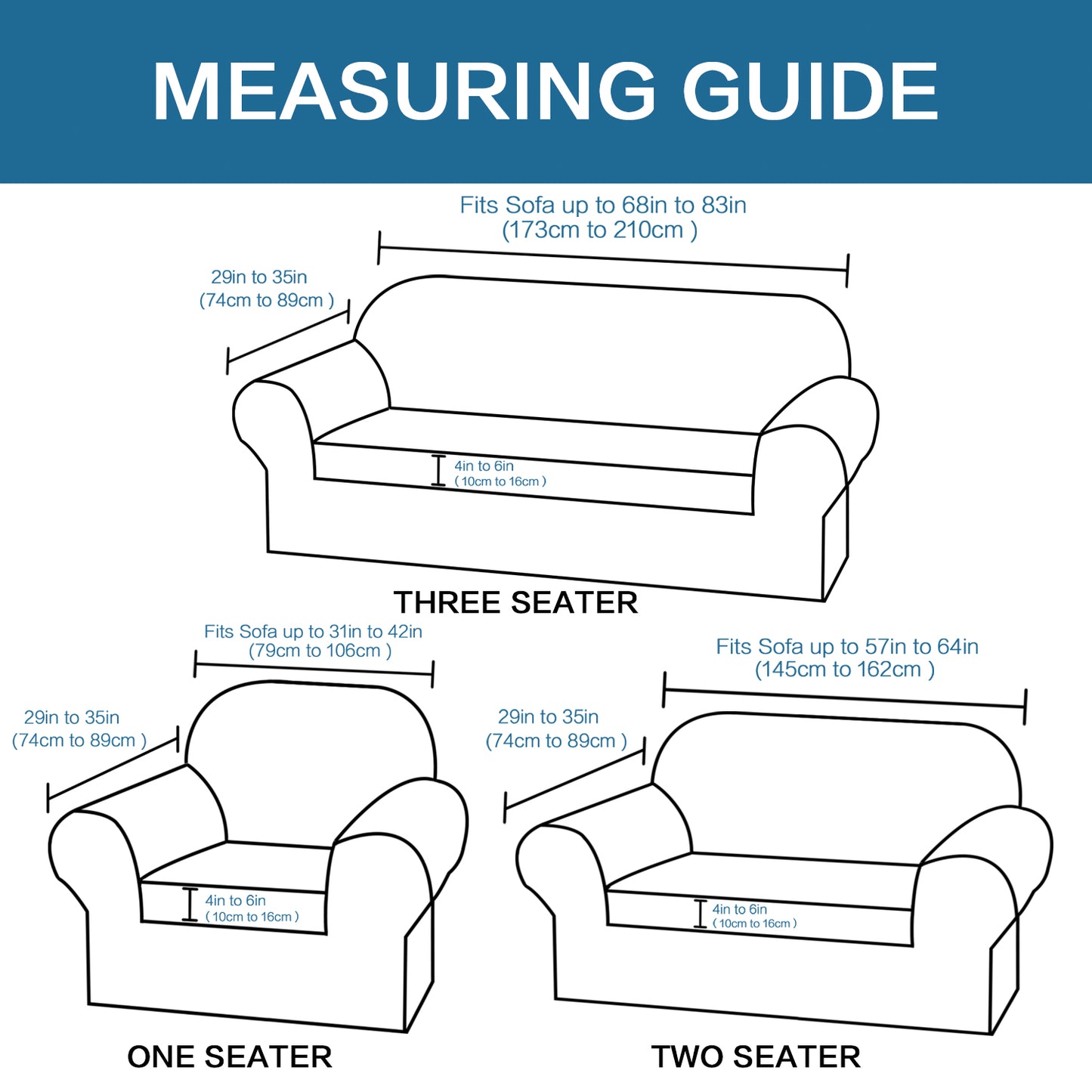 MEASURING GUIDE

Fits Sofa up to 68in to 83in
(173cm to 210cm )

29in to 35in
(74cm to 89cm )

4in to 6in
( 10cm to 16cm )

THREE SEATER

Fits Sofa up to 31in to 42in
(79cm to 106cm )

29in to 35in
(74cm to 89cm )

4in to 6in
( 10cm to 16cm )

ONE SEATER

Fits Sofa up to 57in to 64in
(145cm to 162cm )

29in to 35in
(74cm to 89cm )

4in to 6in
( 10cm to 16cm )

TWO SEATER