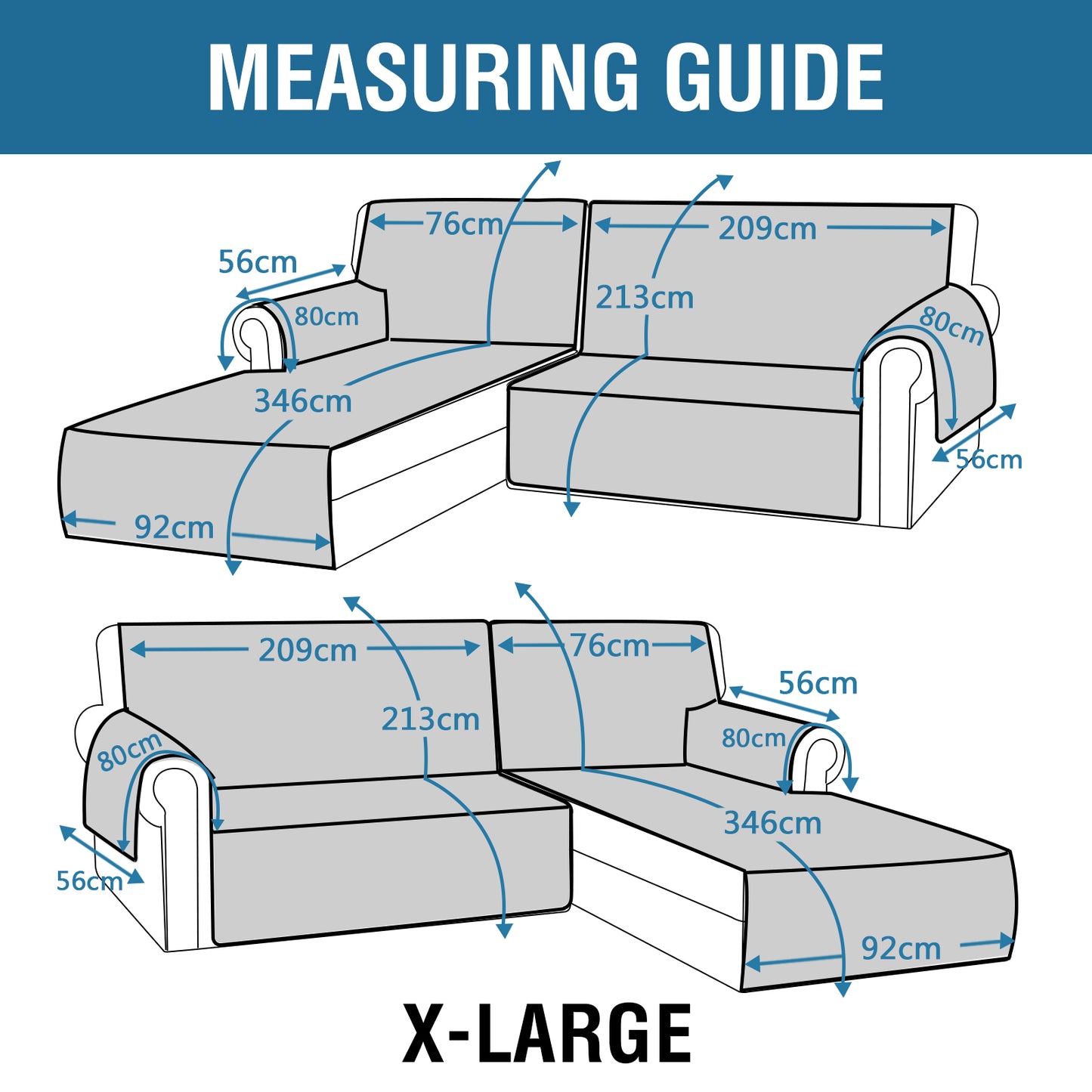 MEASURING GUIDE

76cm
209cm
56cm
80cm
213cm
80cm
346cm
56cm
92cm

209cm
76cm
56cm
213cm
80cm
80cm
346cm
56cm
92cm

X-LARGE