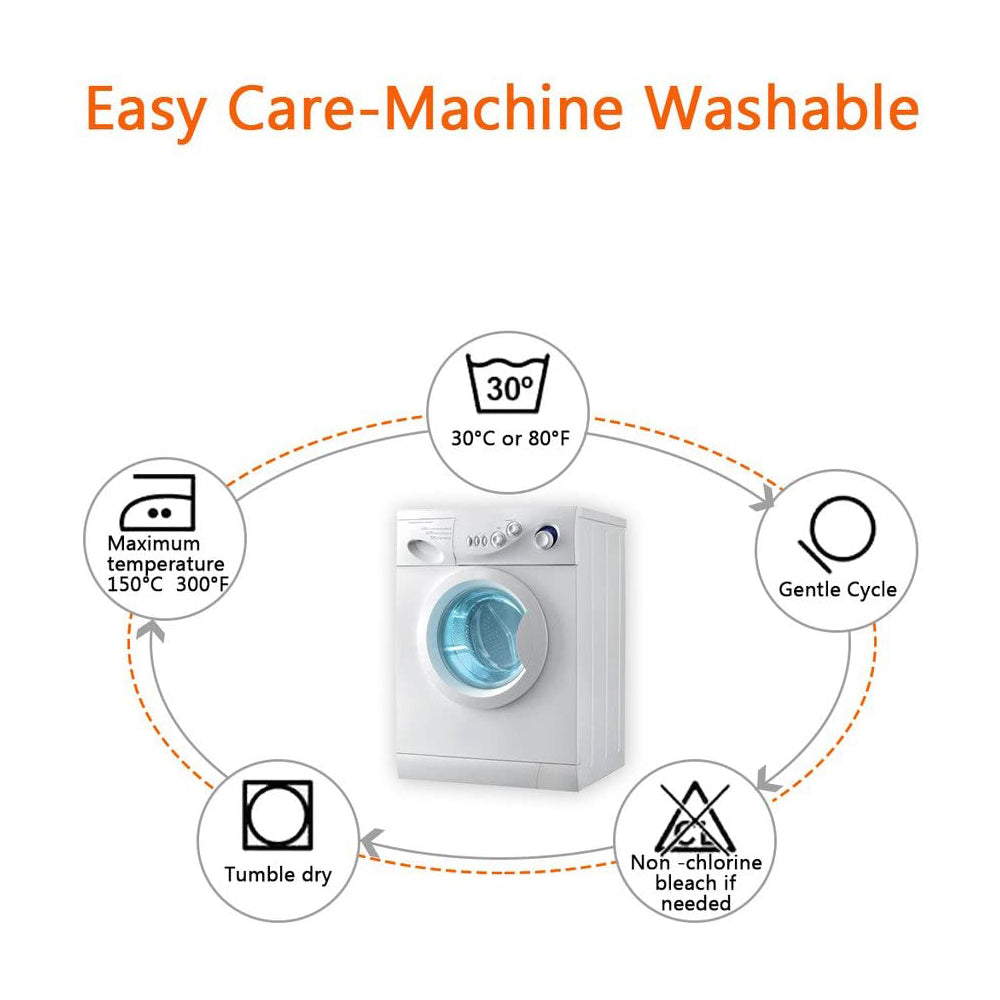 Easy Care-Machine Washable

30°

30°C or 80°F

Gentle Cycle

CL

Non -chlorine bleach if needed

Tumble dry

Maximum temperature 150°C 300°F