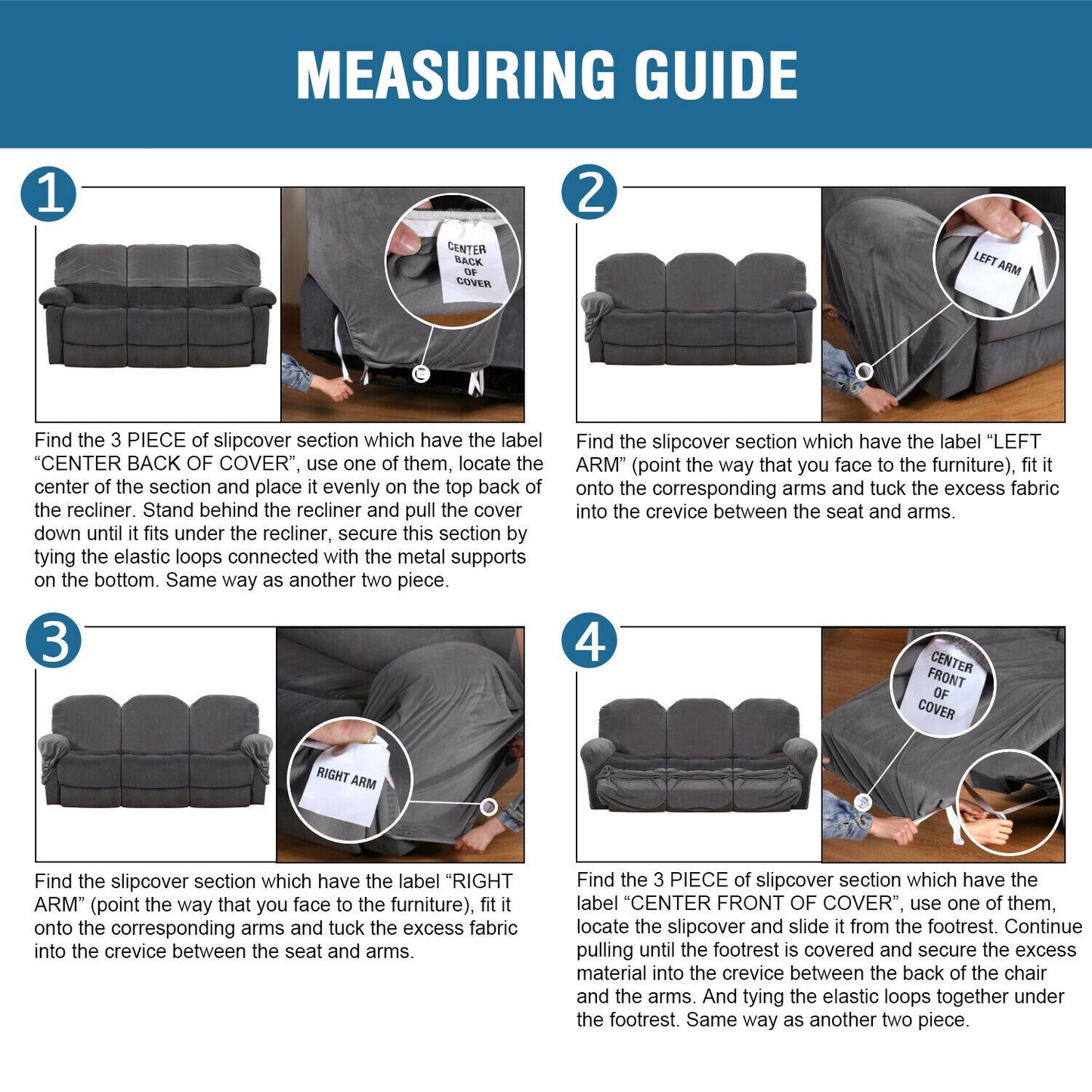 MEASURING GUIDE

1

CENTER BACK OF COVER

Find the 3 PIECE of slipcover section which have the label “CENTER BACK OF COVER”, use one of them, locate the center of the section and place it evenly on the top back of the recliner. Stand behind the recliner and pull the cover down until it fits under the recliner, secure this section by tying the elastic loops connected with the metal supports on the bottom. Same way as another two piece.

2

LEFT ARM

Find the slipcover section which have the label “LEFT ARM” (point the way that you face to the furniture), fit it onto the corresponding arms and tuck the excess fabric into the crevice between the seat and arms.

3

RIGHT ARM

Find the slipcover section which have the label “RIGHT ARM” (point the way that you face to the furniture), fit it onto the corresponding arms and tuck the excess fabric into the crevice between the seat and arms.

4

CENTER FRONT OF COVER

Find the 3 PIECE of slipcover section which have the label “CENTER FRONT OF COVER”, use one of them, locate the slipcover and slide it from the footrest. Continue pulling until the footrest is covered and secure the excess material into the crevice between the back of the chair and the arms. And tying the elastic loops together under the footrest. Same way as another two piece.