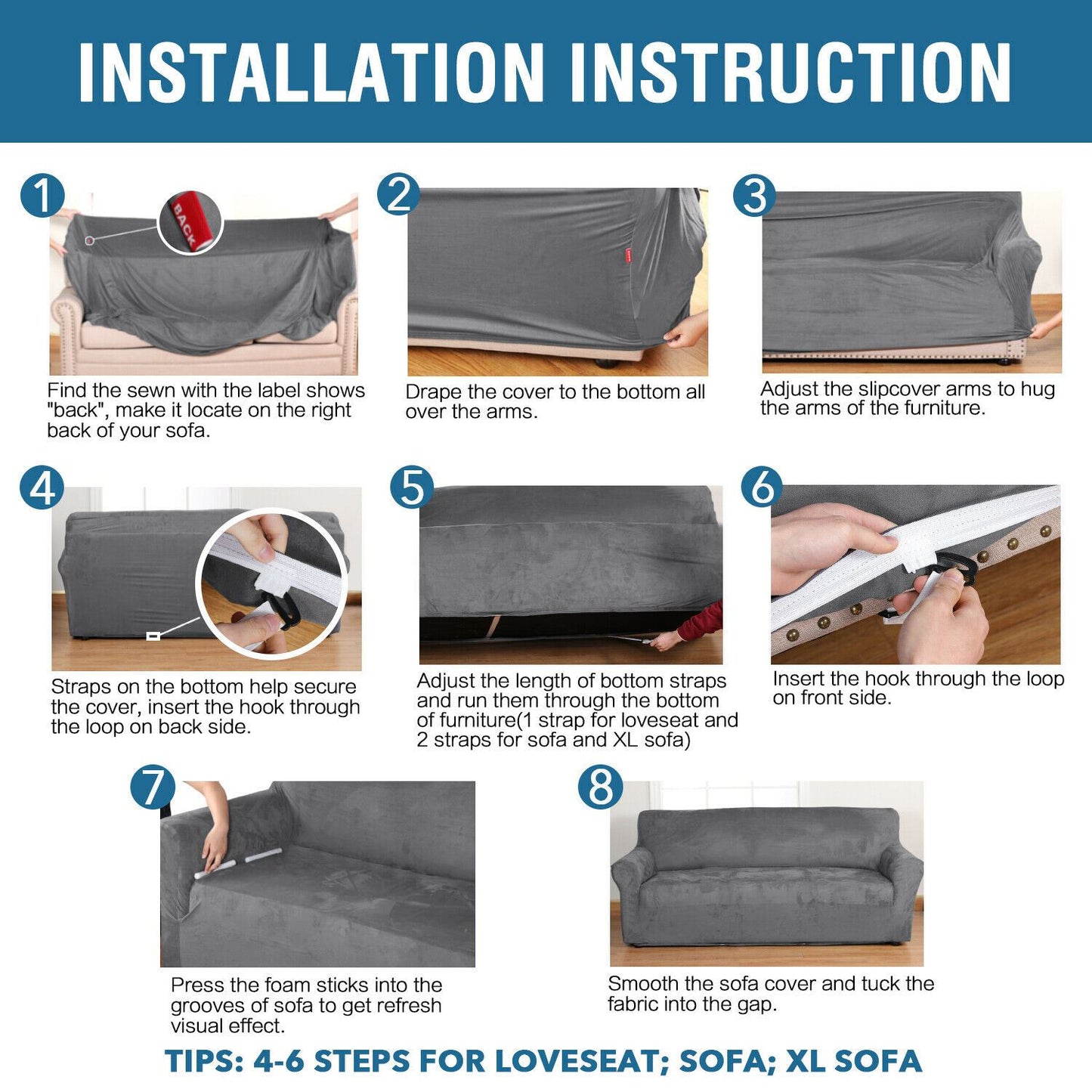 INSTALLATION INSTRUCTION

1

BACK

Find the sewn with the label shows "back", make it locate on the right back of your sofa.

2

Drape the cover to the bottom all over the arms.

3

Adjust the slipcover arms to hug the arms of the furniture.

4

Straps on the bottom help secure the cover, insert the hook through the loop on back side.

5

Adjust the length of bottom straps and run them through the bottom of furniture(1 strap for loveseat and 2 straps for sofa and XL sofa)

6

Insert the hook through the loop on front side.

7

Press the foam sticks into the grooves of sofa to get refresh visual effect.

8

Smooth the sofa cover and tuck the fabric into the gap.

TIPS: 4-6 STEPS FOR LOVESEAT; SOFA; XL SOFA