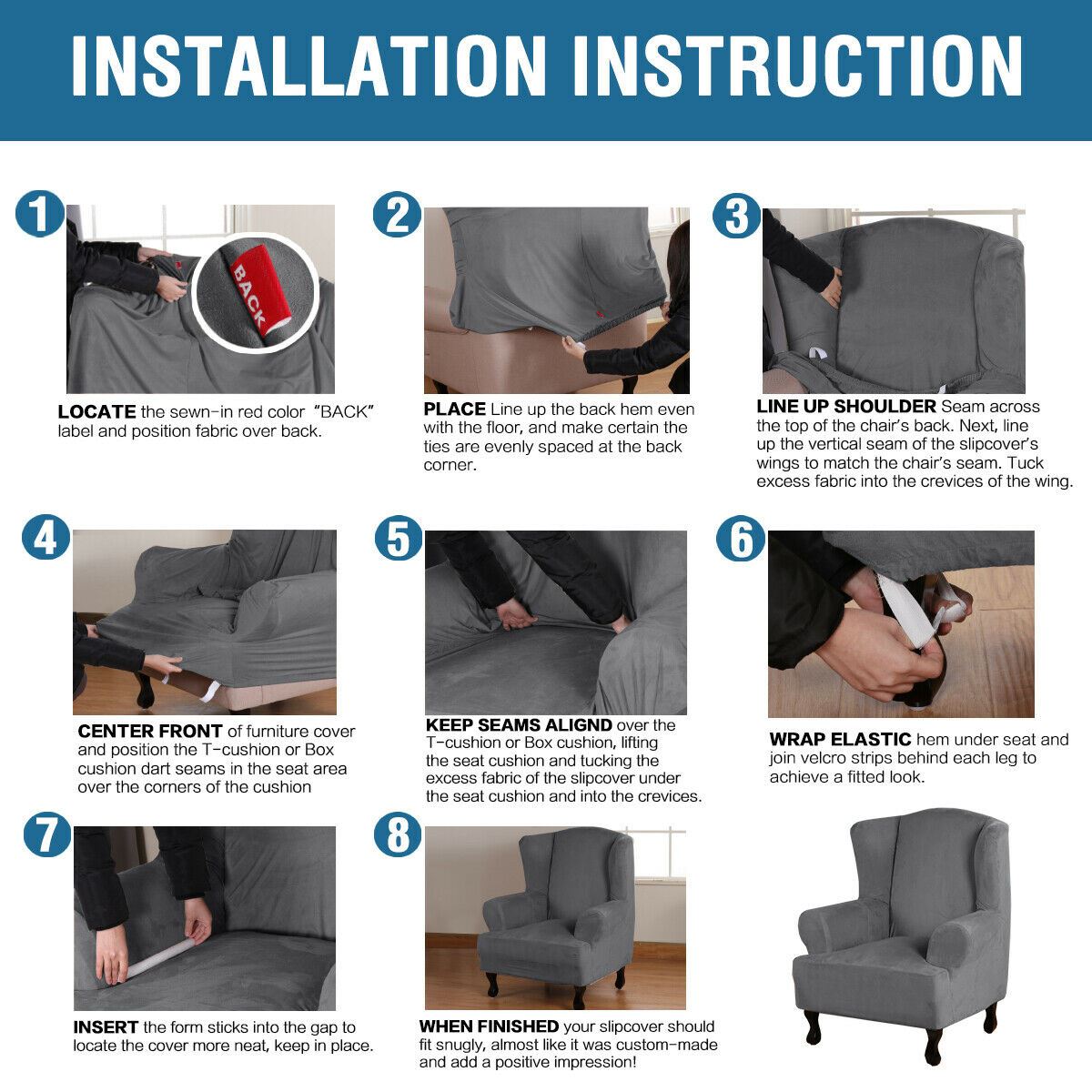 INSTALLATION INSTRUCTION

1

BACK

LOCATE the sewn-in red color "BACK" label and position fabric over back.

2

PLACE Line up the back hem even with the floor, and make certain the ties are evenly spaced at the back corner.

3

LINE UP SHOULDER Seam across the top of the chair's back. Next, line up the vertical seam of the slipcover's wings to match the chair's seam. Tuck excess fabric into the crevices of the wing.

4

CENTER FRONT of furniture cover and position the T-cushion or Box cushion dart seams in the seat area over the corners of the cushion

5

KEEP SEAMS ALIGND over the T-cushion or Box cushion, lifting the seat cushion and tucking the excess fabric of the slipcover under the seat cushion and into the crevices.

6

WRAP ELASTIC hem under seat and join velcro strips behind each leg to achieve a fitted look.

7

INSERT the form sticks into the gap to locate the cover more neat, keep in place.

8

WHEN FINISHED your slipcover should fit snugly, almost like it was custom-made and add a positive impression!