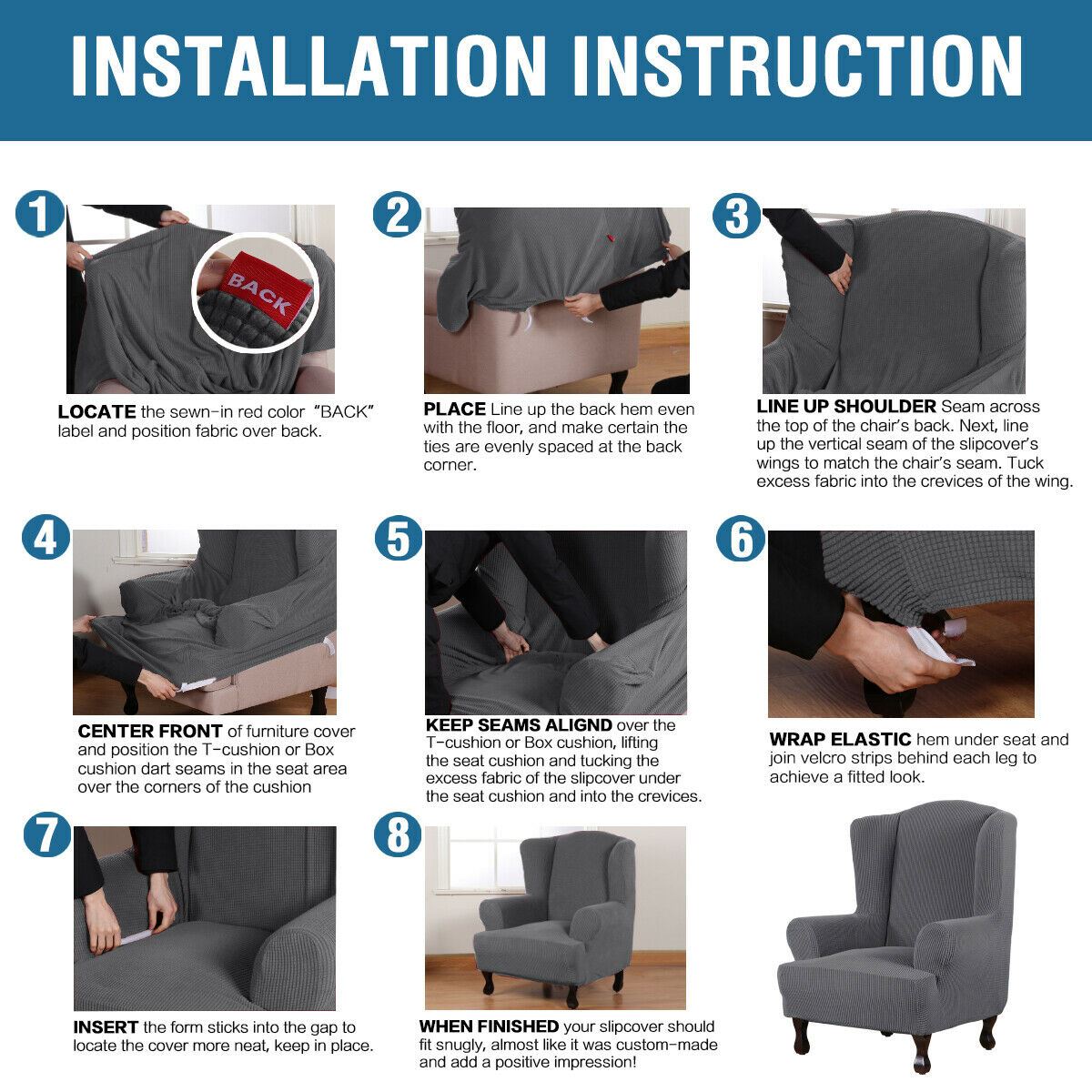 INSTALLATION INSTRUCTION

1

BACK

LOCATE the sewn-in red color "BACK" label and position fabric over back.

2

PLACE Line up the back hem even with the floor, and make certain the ties are evenly spaced at the back corner.

3

LINE UP SHOULDER Seam across the top of the chair's back. Next, line up the vertical seam of the slipcover's wings to match the chair's seam. Tuck excess fabric into the crevices of the wing.

4

CENTER FRONT of furniture cover and position the T-cushion or Box cushion dart seams in the seat area over the corners of the cushion

5

KEEP SEAMS ALIGND over the T-cushion or Box cushion, lifting the seat cushion and tucking the excess fabric of the slipcover under the seat cushion and into the crevices.

6

WRAP ELASTIC hem under seat and join velcro strips behind each leg to achieve a fitted look.

7

INSERT the form sticks into the gap to locate the cover more neat, keep in place.

8

WHEN FINISHED your slipcover should fit snugly, almost like it was custom-made and add a positive impression!