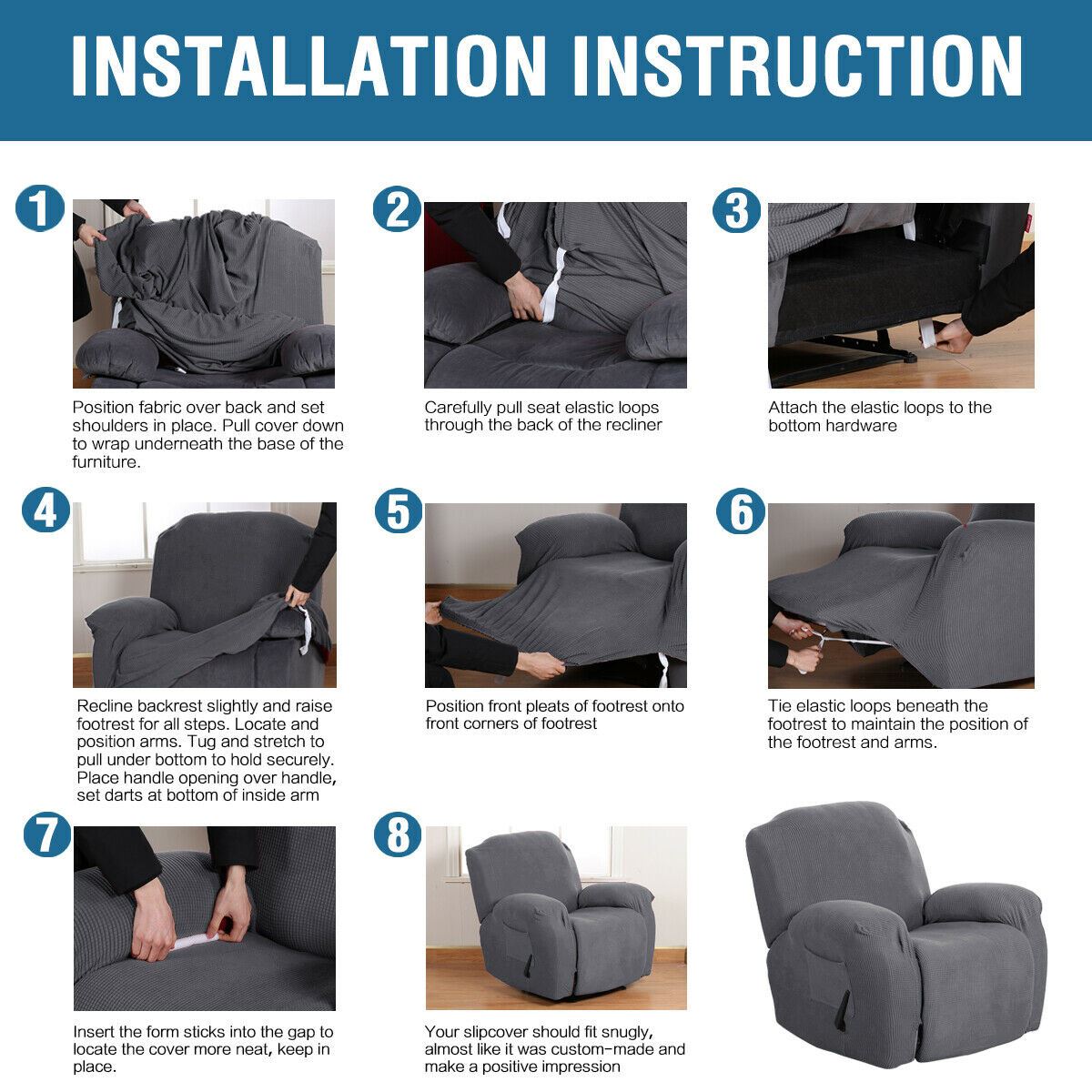 INSTALLATION INSTRUCTION

1

Position fabric over back and set shoulders in place. Pull cover down to wrap underneath the base of the furniture.

2

Carefully pull seat elastic loops through the back of the recliner

3

Attach the elastic loops to the bottom hardware

4

Recline backrest slightly and raise footrest for all steps. Locate and position arms. Tug and stretch to pull under bottom to hold securely. Place handle opening over handle, set darts at bottom of inside arm

5

Position front pleats of footrest onto front corners of footrest

6

Tie elastic loops beneath the footrest to maintain the position of the footrest and arms.

7

Insert the form sticks into the gap to locate the cover more neat, keep in place.

8

Your slipcover should fit snugly, almost like it was custom-made and make a positive impression