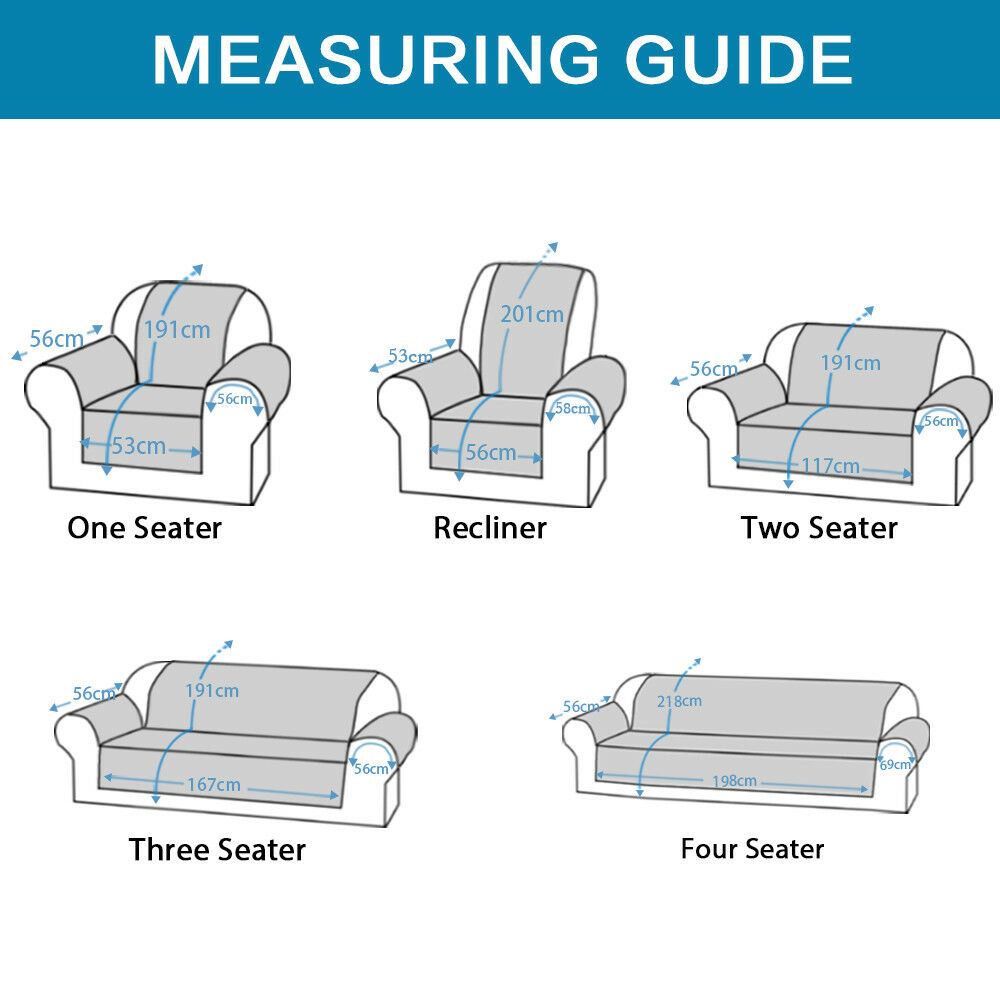 MEASURING GUIDE

56cm
191cm
56cm
53cm
One Seater

53cm
201cm
58cm
56cm
Recliner

56cm
191cm
56cm
117cm
Two Seater

56cm
191cm
56cm
167cm
Three Seater

56cm
218cm
69cm
198cm
Four Seater