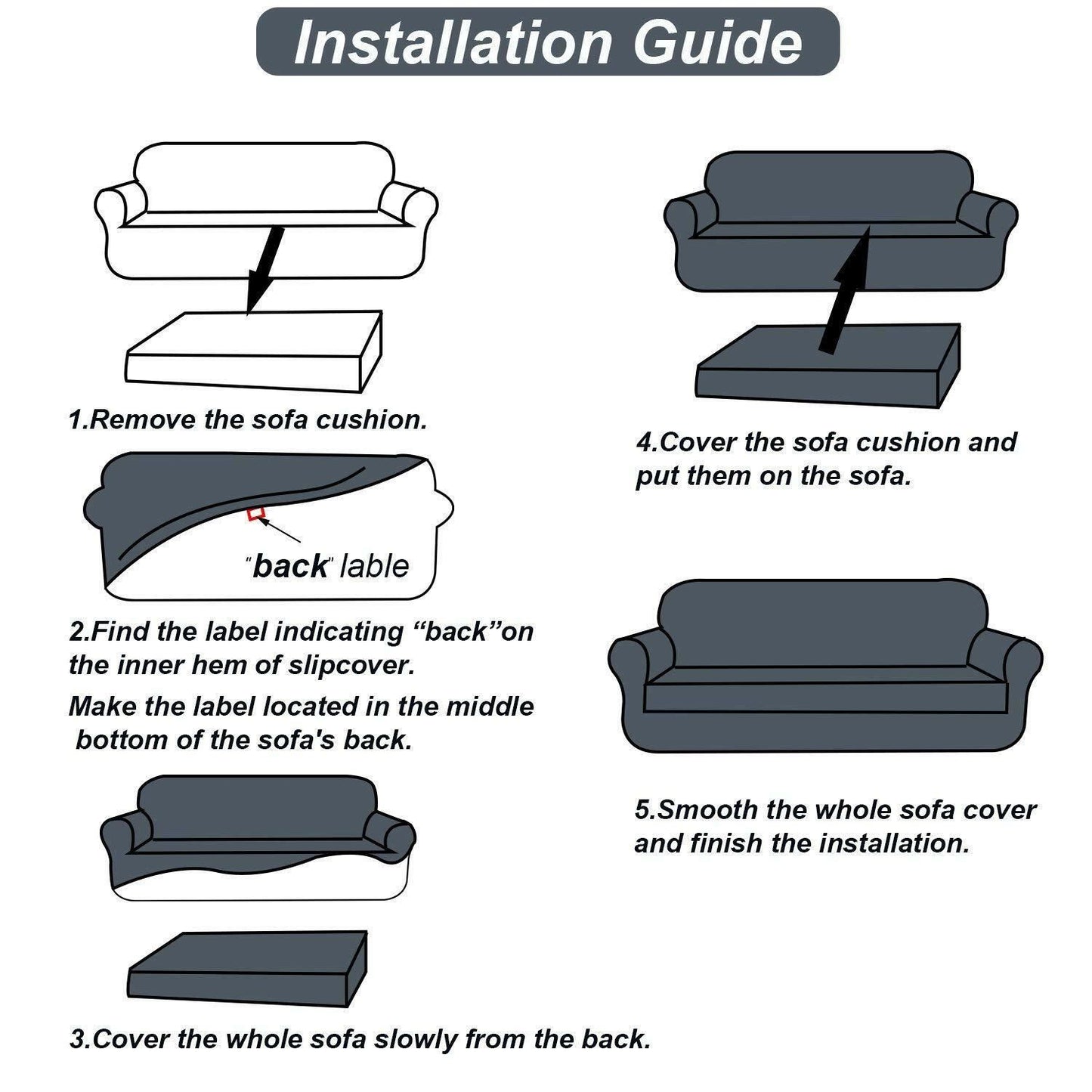 Installation Guide

1.Remove the sofa cushion.

"back" lable

2.Find the label indicating “back”on the inner hem of slipcover.

Make the label located in the middle bottom of the sofa's back.

3.Cover the whole sofa slowly from the back.

4.Cover the sofa cushion and put them on the sofa.

5.Smooth the whole sofa cover and finish the installation.