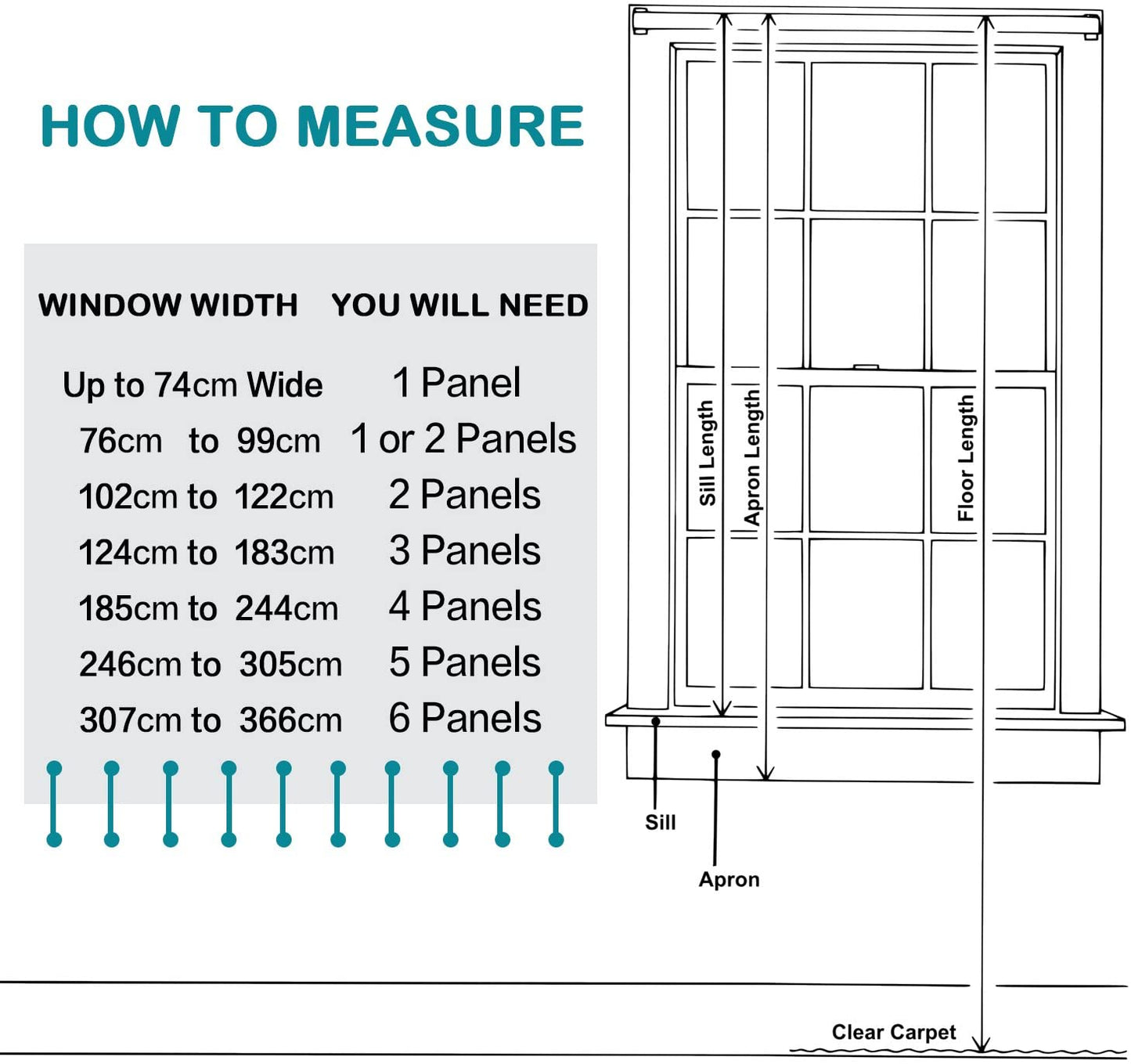 HOW TO MEASURE

| WINDOW WIDTH | YOU WILL NEED |
|---|---|
| Up to 74cm Wide | 1 Panel |
| 76cm to 99cm | 1 or 2 Panels |
| 102cm to 122cm | 2 Panels |
| 124cm to 183cm | 3 Panels |
| 185cm to 244cm | 4 Panels |
| 246cm to 305cm | 5 Panels |
| 307cm to 366cm | 6 Panels |

Sill Length

Apron Length

Floor Length

Sill

Apron

Clear Carpet