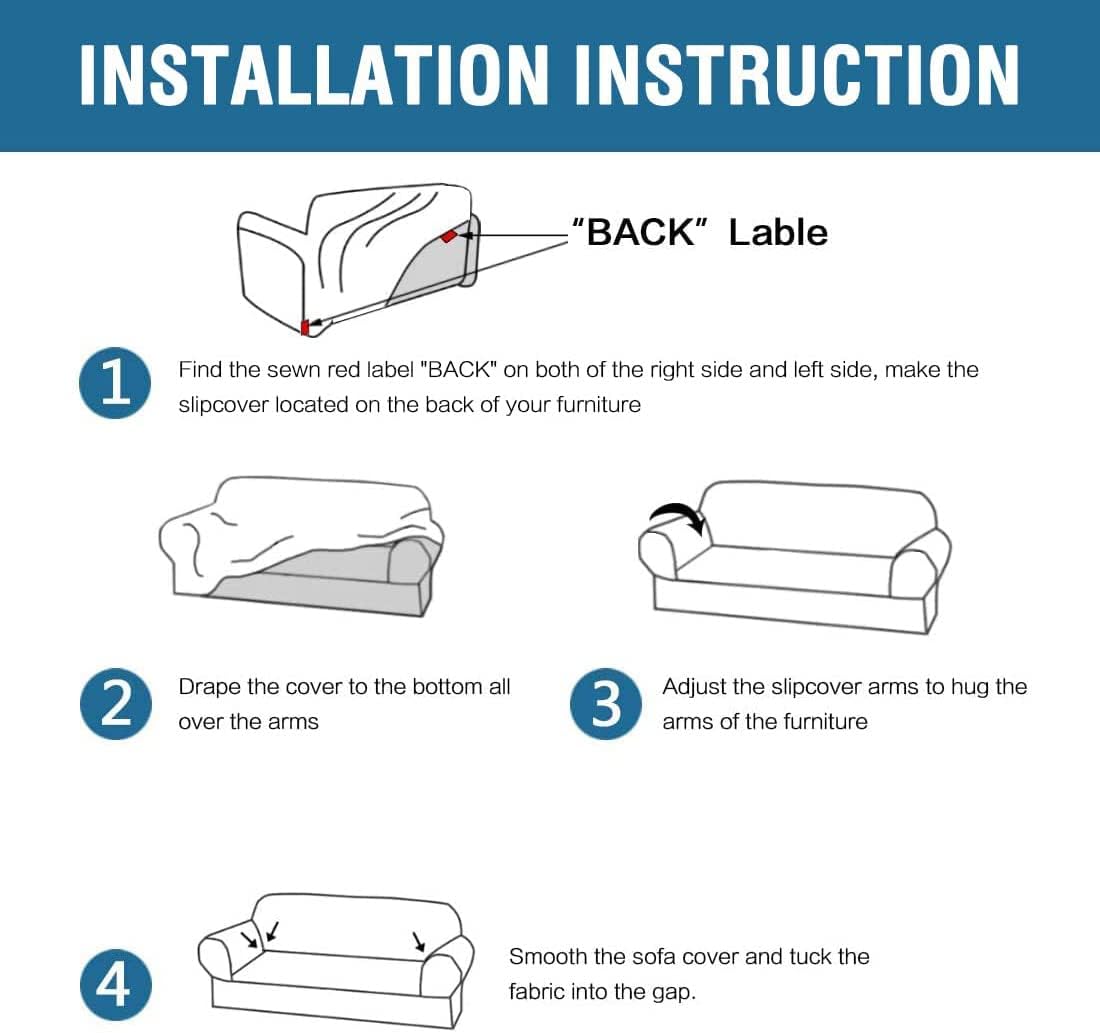 INSTALLATION INSTRUCTION

"BACK" Lable

1 Find the sewn red label "BACK" on both of the right side and left side, make the slipcover located on the back of your furniture

2 Drape the cover to the bottom all over the arms

3 Adjust the slipcover arms to hug the arms of the furniture

4 Smooth the sofa cover and tuck the fabric into the gap.